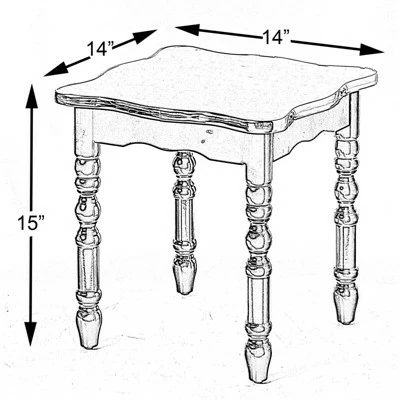 14”
14”
15”