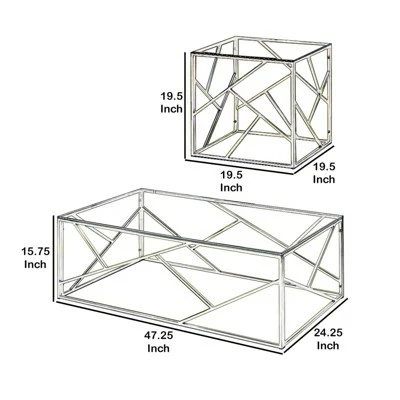 19.5 Inch

19.5 Inch

19.5 Inch

15.75 Inch

47.25 Inch

24.25 Inch